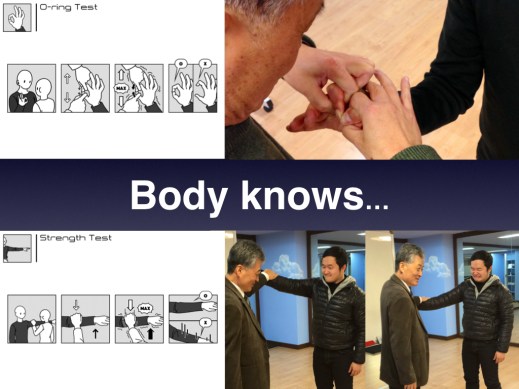 O-ring Test

MAX

O X

Body knows...

Strength Test

MAX

O

X